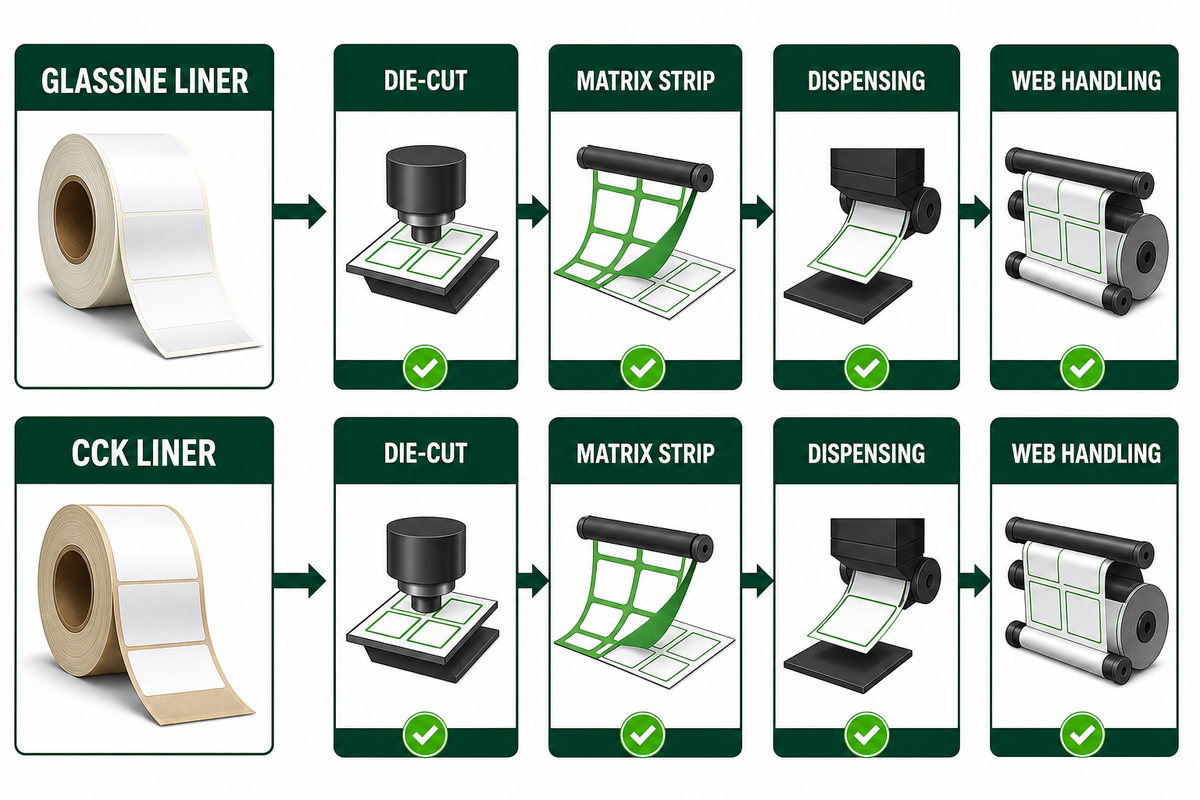 GLASSINE LINER

DIE-CUT

MATRIX STRIP

DISPENSING

WEB HANDLING

CCK LINER

DIE-CUT

MATRIX STRIP

DISPENSING

WEB HANDLING